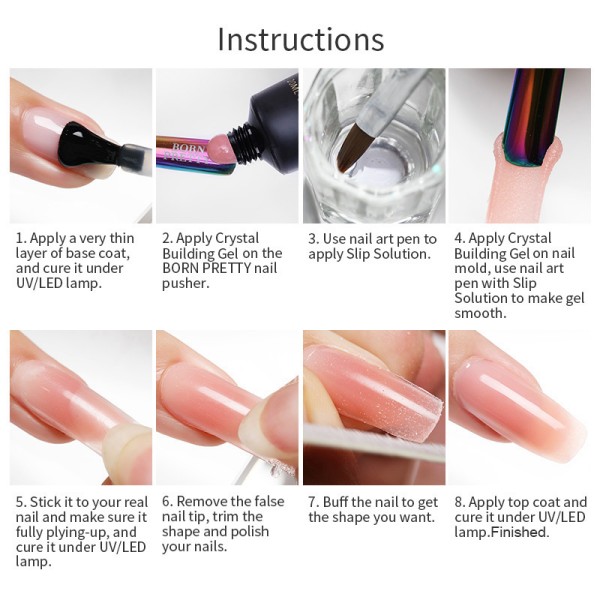 Instructions

BORN PRETTY

1. Apply a very thin layer of base coat, and cure it under UV/LED lamp.

2. Apply Crystal Building Gel on the BORN PRETTY nail pusher.

3. Use nail art pen to apply Slip Solution.

4. Apply Crystal Building Gel on nail mold, use nail art pen with Slip Solution to make gel smooth.

5. Stick it to your real nail and make sure it fully plying-up, and cure it under UV/LED lamp.

6. Remove the false nail tip, trim the shape and polish your nails.

7. Buff the nail to get the shape you want.

8. Apply top coat and cure it under UV/LED lamp.Finished.