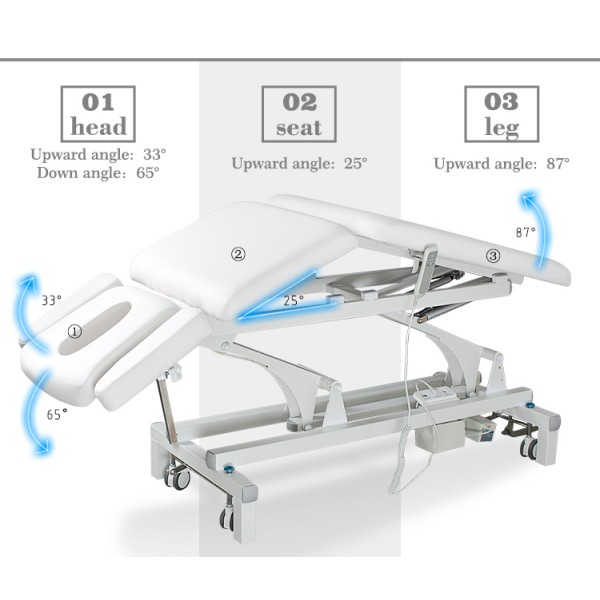 01
head

Upward angle: 33°
Down angle: 65°

02
seat

Upward angle: 25°

03
leg

Upward angle: 87°

87°

②

③

33°

25°

①

65°