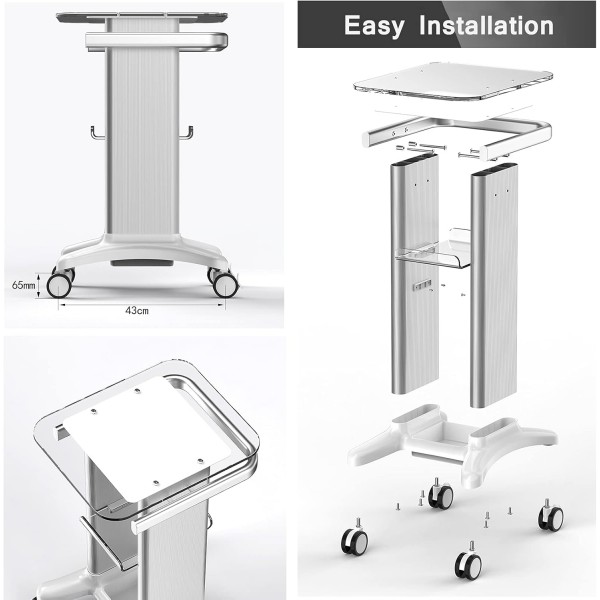 65mm

43cm

Easy Installation